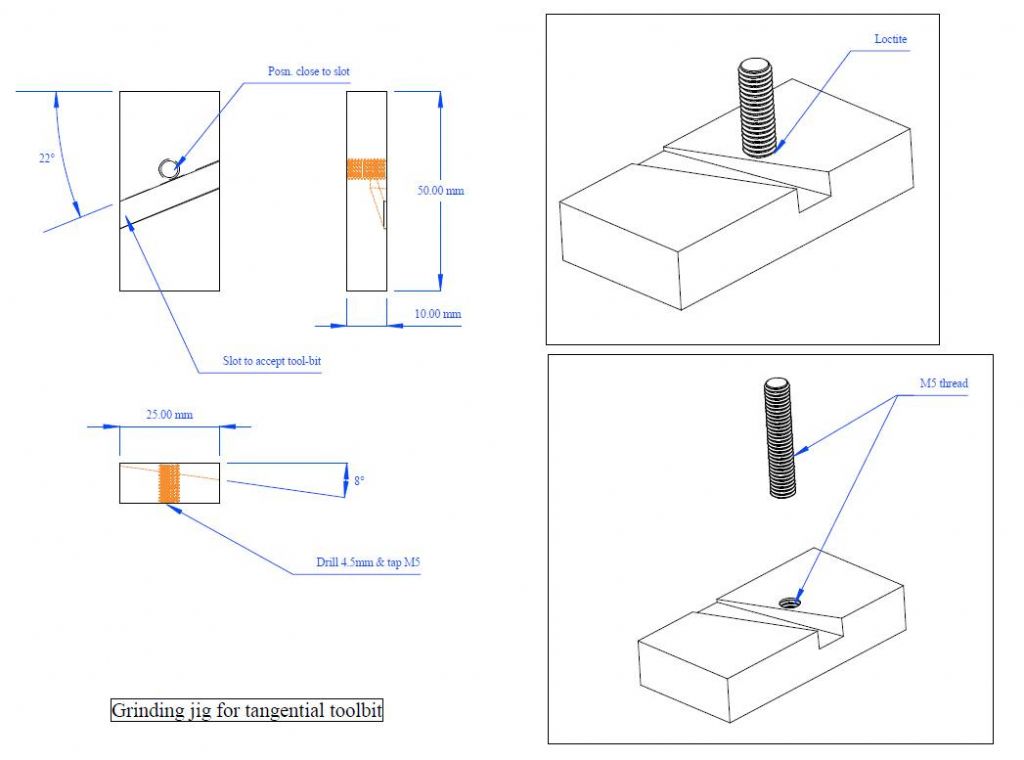 Posn. close to slot

22°

50.00 mm

10.00 mm

Slot to accept tool-bit

25.00 mm

8°

Drill 4.5mm & tap M5

Grinding jig for tangential toolbit

Loctite

M5 thread